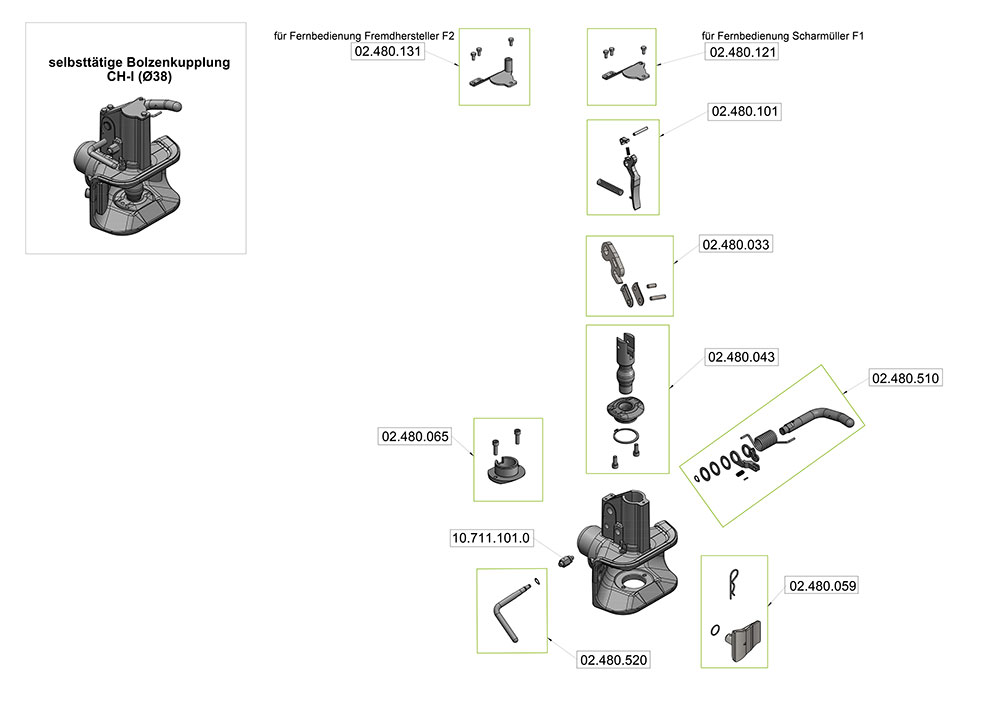 selbsttätige Bolzenkupplung
CH-I (Ø38)

für Fernbedienung Fremdhersteller F2
02.480.131

für Fernbedienung Scharmüller F1
02.480.121

02.480.101

02.480.033

02.480.043

02.480.510

02.480.065

10.711.101.0

02.480.059

02.480.520