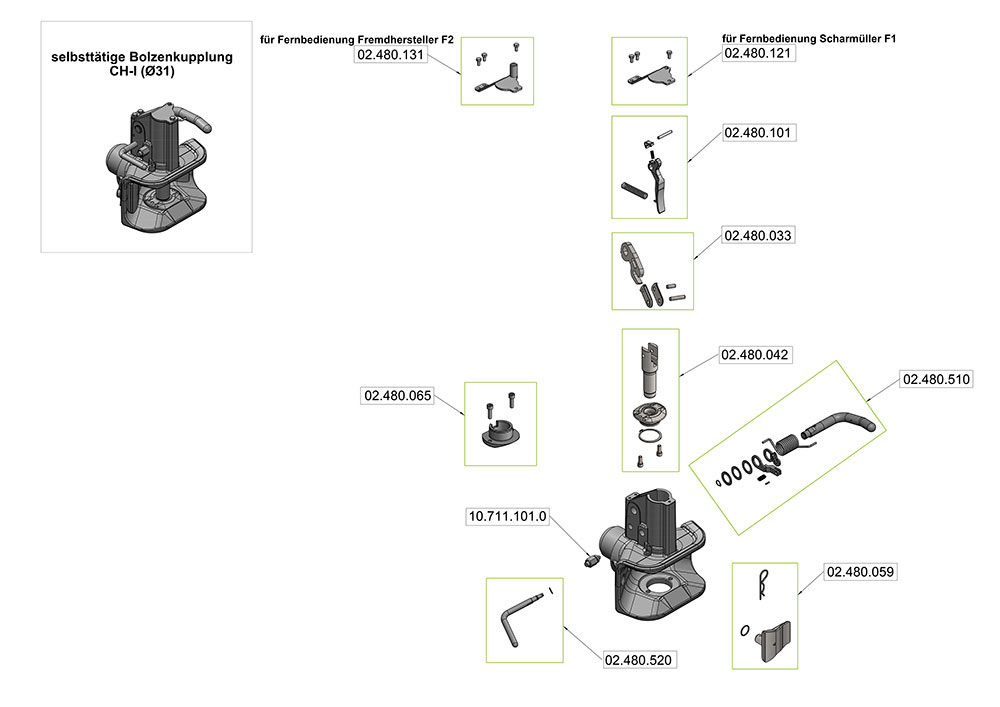 selbsttätige Bolzenkupplung
CH-I (Ø31)

für Fernbedienung Fremdhersteller F2

02.480.131

für Fernbedienung Scharmüller F1

02.480.121

02.480.101

02.480.033

02.480.042

02.480.510

02.480.065

10.711.101.0

02.480.059

02.480.520